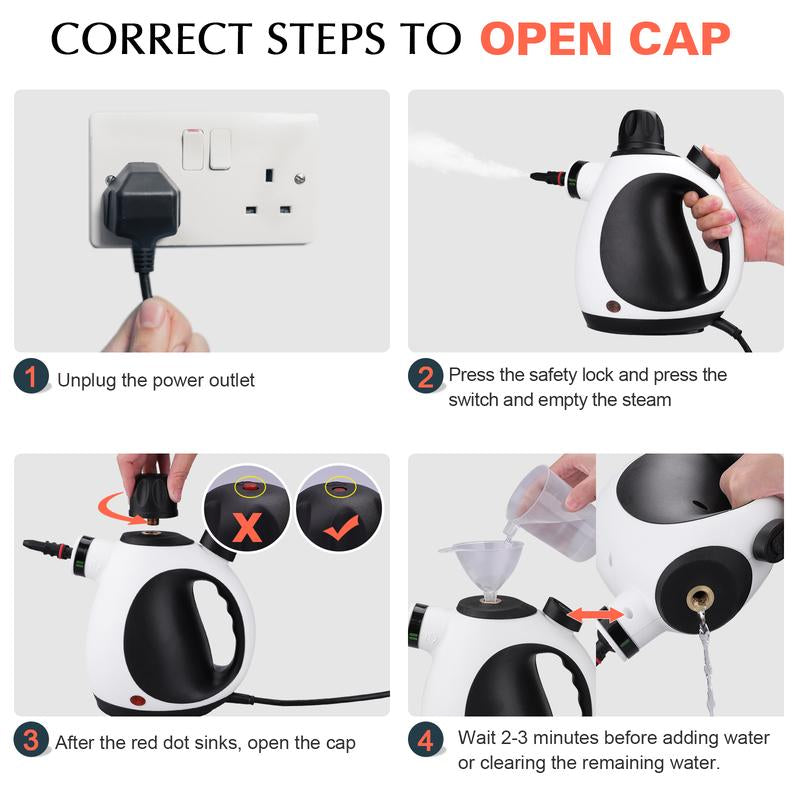 CORRECT STEPS TO OPEN CAP

1 Unplug the power outlet

2 Press the safety lock and press the switch and empty the steam

3 After the red dot sinks, open the cap

4 Wait 2-3 minutes before adding water or clearing the remaining water.